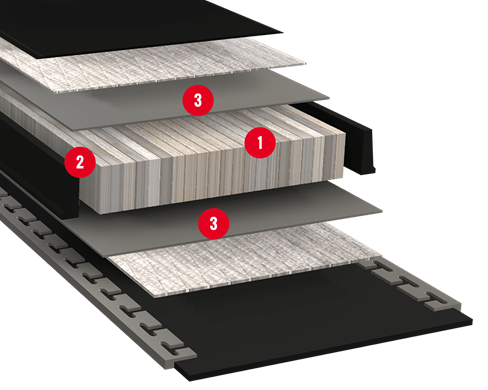 3
1
2
3